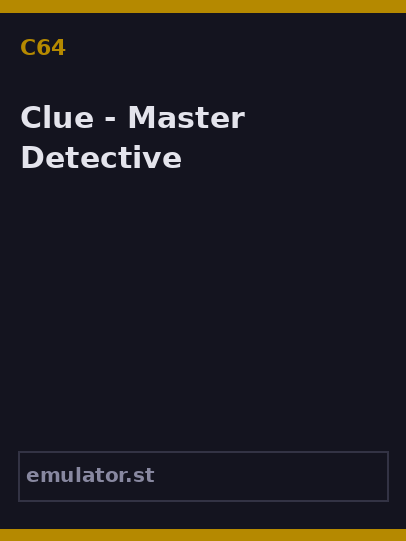 C64

Clue - Master Detective

emulator.st