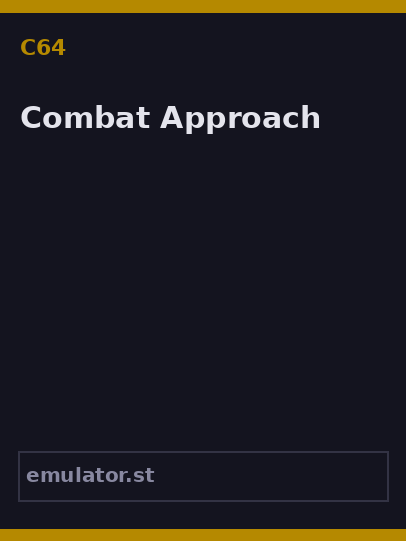 C64

Combat Approach

emulator.st