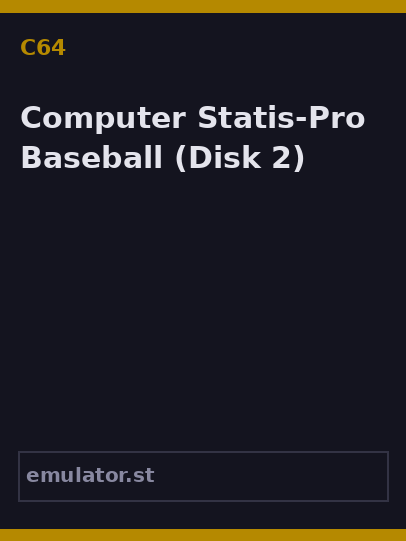 C64

Computer Statis-Pro Baseball (Disk 2)

emulator.st