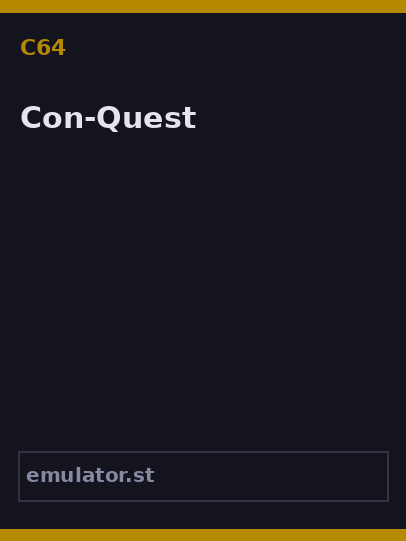 C64

Con-Quest

emulator.st