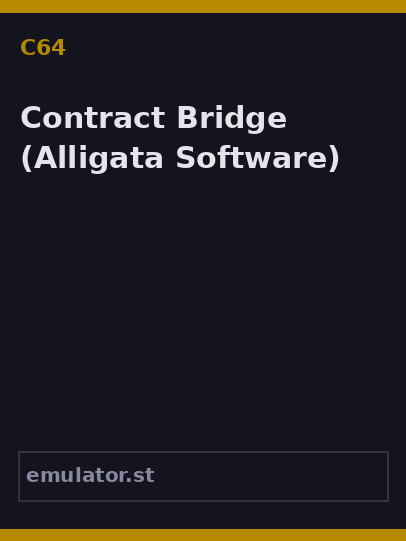 C64

Contract Bridge (Alligata Software)

emulator.st