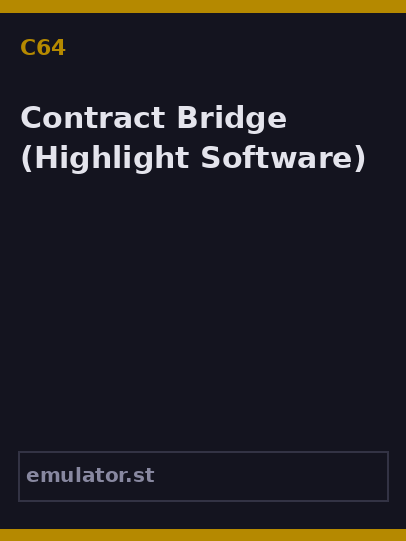 C64

Contract Bridge (Highlight Software)

emulator.st