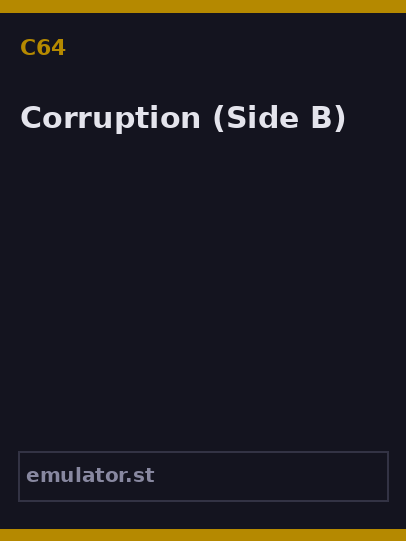 C64

Corruption (Side B)

emulator.st