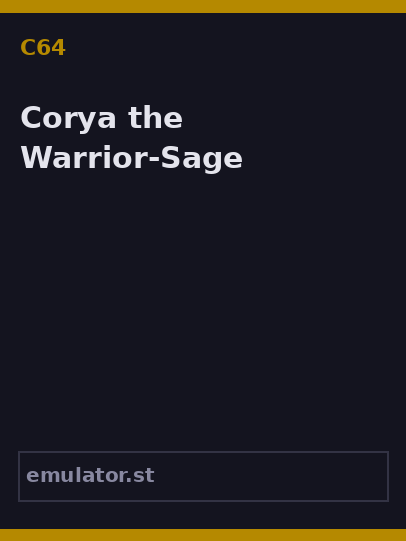 C64

Corya the Warrior-Sage

emulator.st