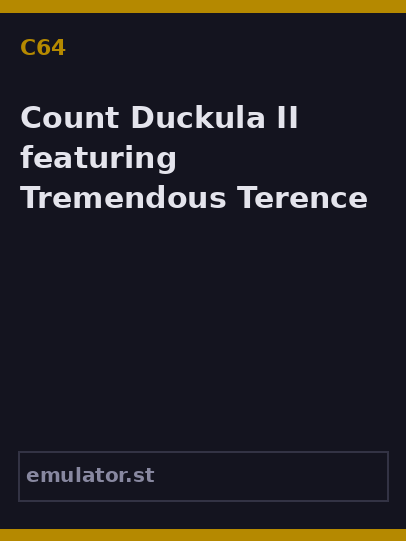 C64

Count Duckula II featuring Tremendous Terence

emulator.st