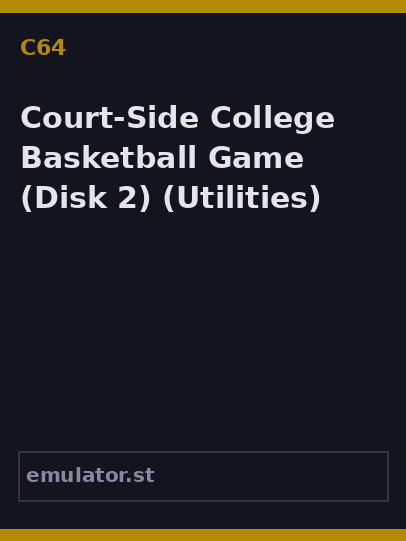 C64

Court-Side College Basketball Game (Disk 2) (Utilities)

emulator.st