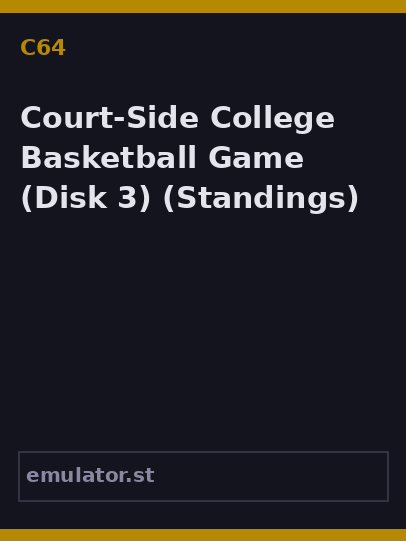 C64

Court-Side College Basketball Game (Disk 3) (Standings)

emulator.st