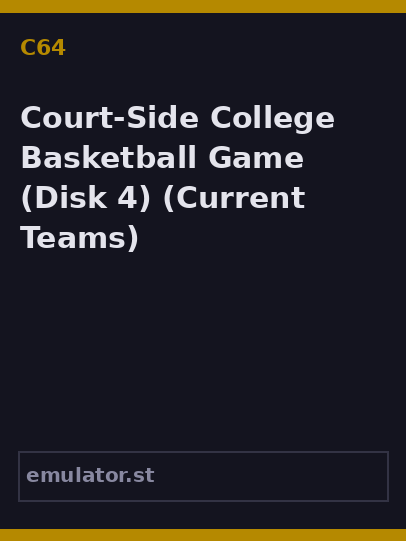 C64

Court-Side College Basketball Game (Disk 4) (Current Teams)

emulator.st