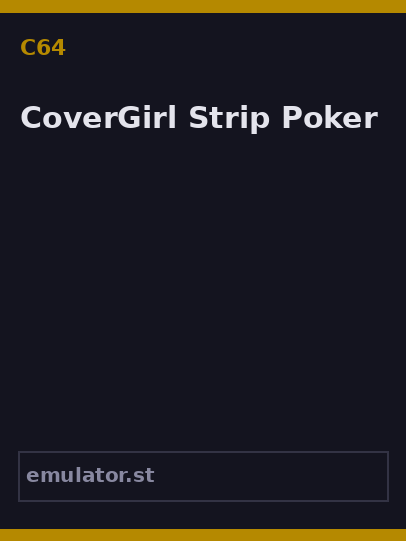 C64

CoverGirl Strip Poker

emulator.st