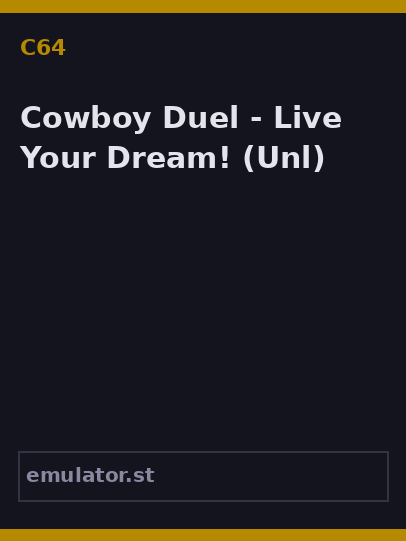 C64

Cowboy Duel - Live Your Dream! (Unl)

emulator.st