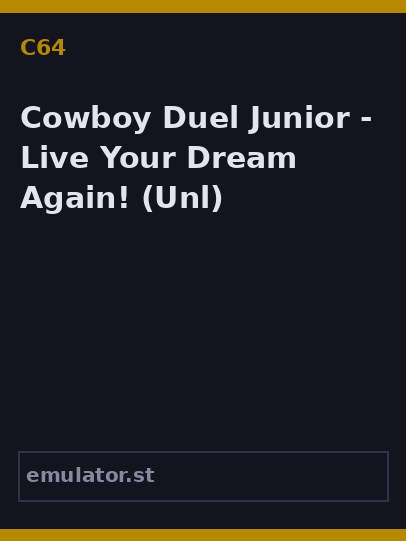 C64

Cowboy Duel Junior - Live Your Dream Again! (Unl)

emulator.st