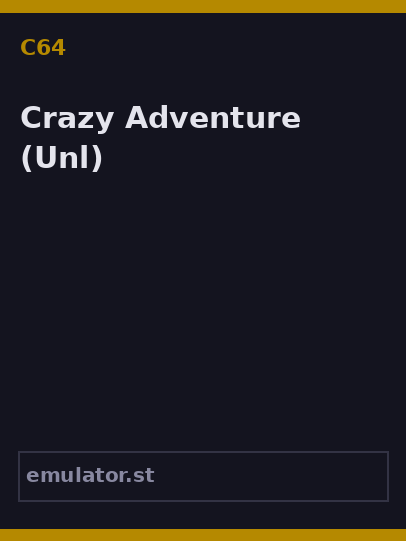 C64

Crazy Adventure (Unl)

emulator.st