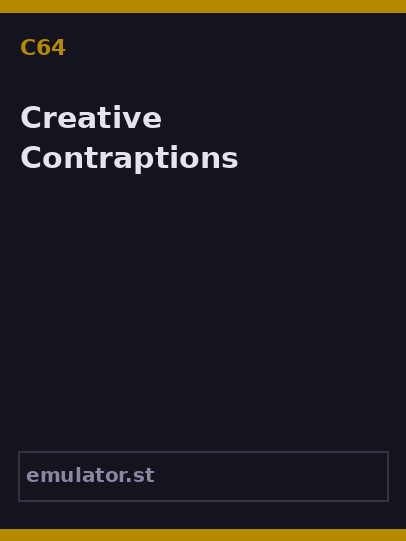 C64

Creative Contraptions

emulator.st