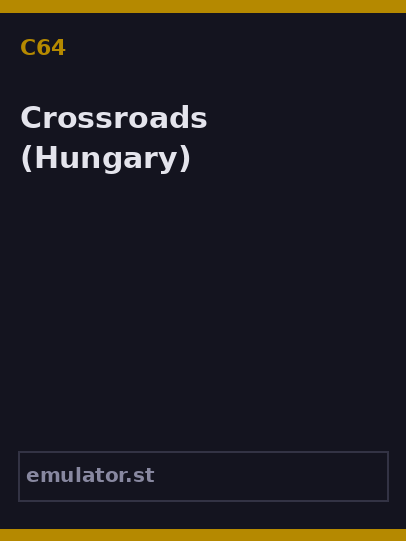 C64

Crossroads (Hungary)

emulator.st