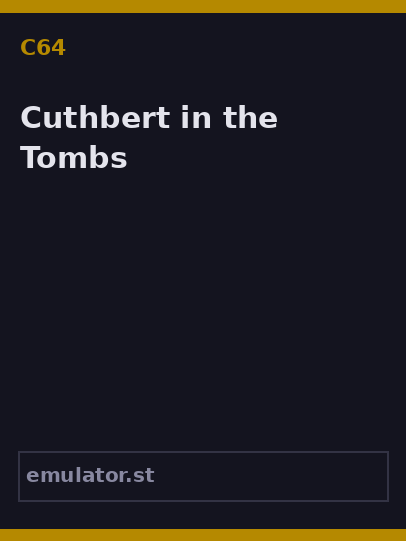 C64

Cuthbert in the Tombs

emulator.st