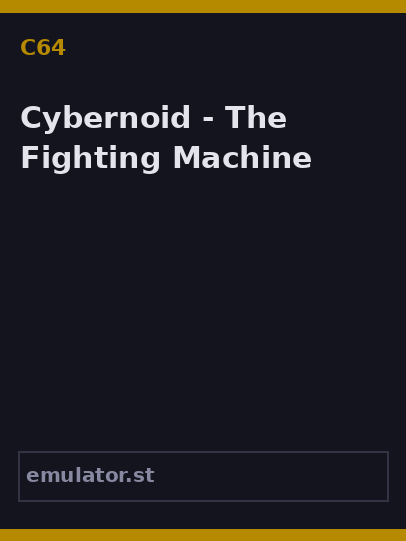 C64

Cybernoid - The Fighting Machine

emulator.st