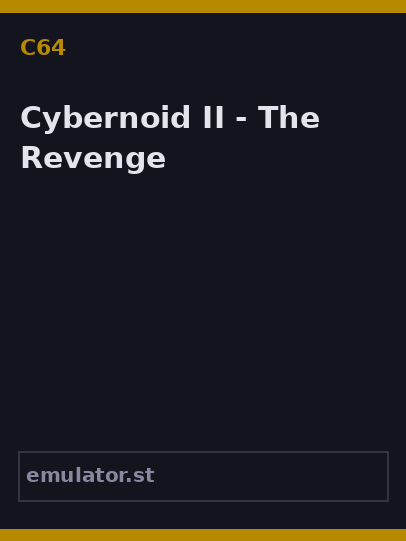 C64

Cybernoid II - The Revenge

emulator.st