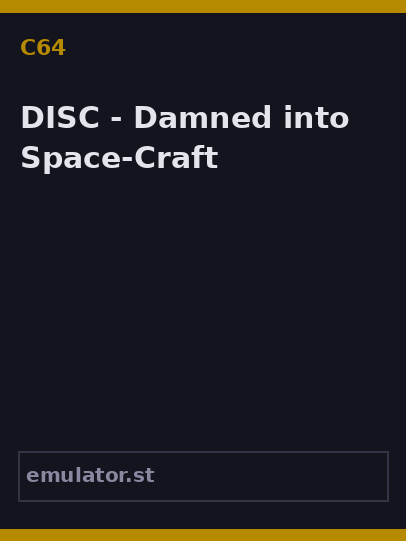 C64

DISC - Damned into Space-Craft

emulator.st