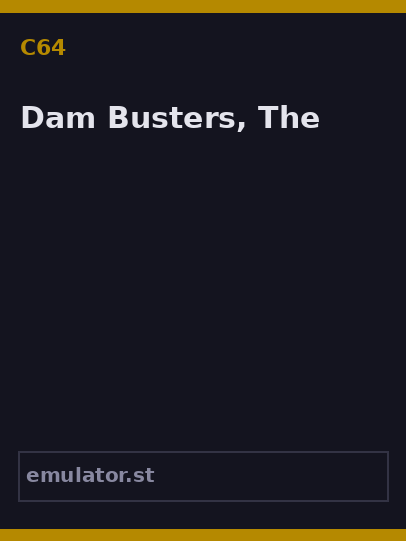 C64

Dam Busters, The

emulator.st