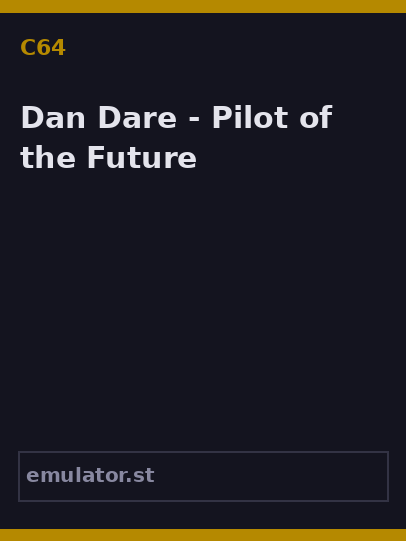 C64

Dan Dare - Pilot of the Future

emulator.st