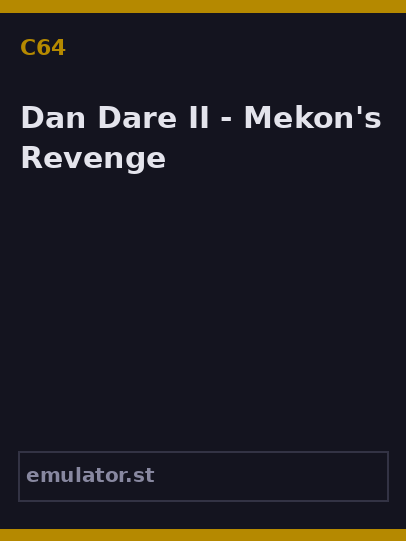 C64

Dan Dare II - Mekon's Revenge

emulator.st