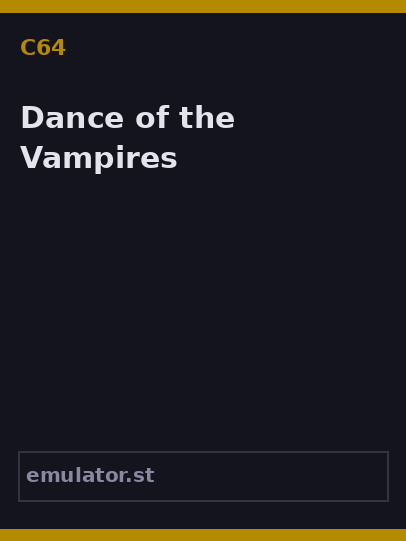 C64

Dance of the Vampires

emulator.st