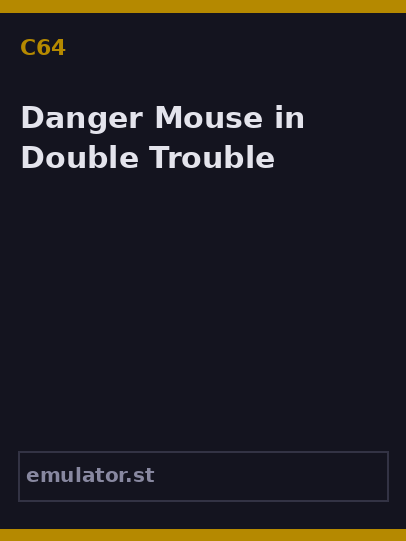 C64

Danger Mouse in Double Trouble

emulator.st