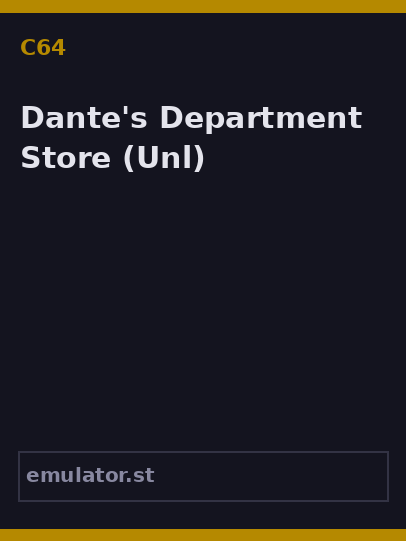 C64

Dante's Department Store (Unl)

emulator.st