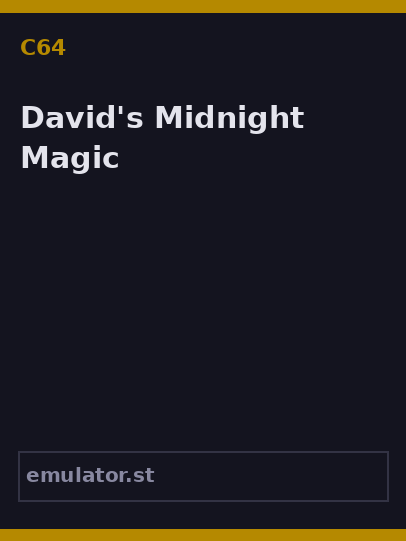 C64

David's Midnight Magic

emulator.st