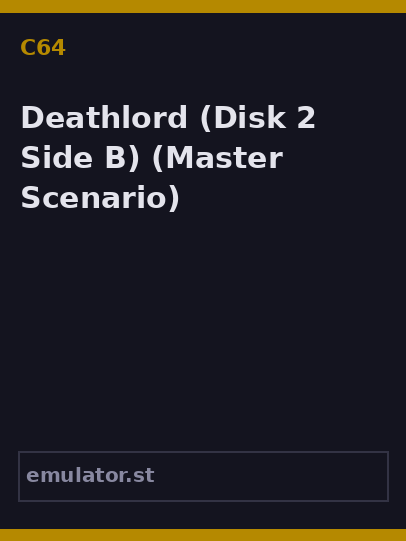 C64

Deathlord (Disk 2 Side B) (Master Scenario)

emulator.st