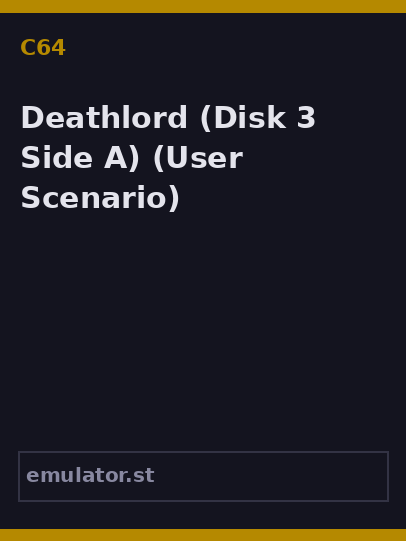 C64

Deathlord (Disk 3 Side A) (User Scenario)

emulator.st