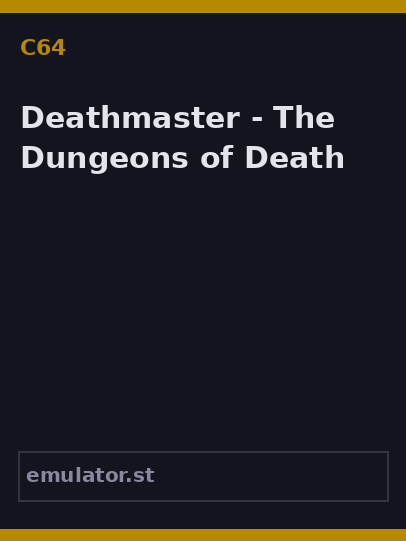 C64

Deathmaster - The Dungeons of Death

emulator.st