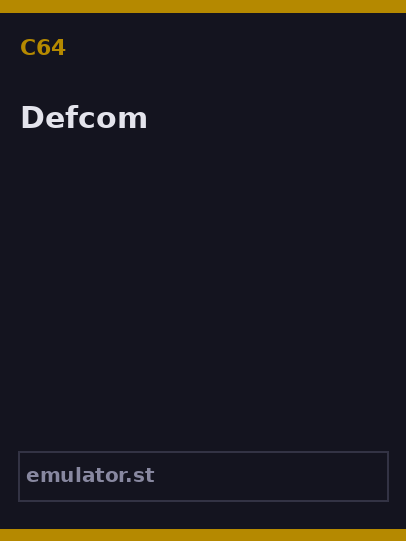 C64

Defcom

emulator.st