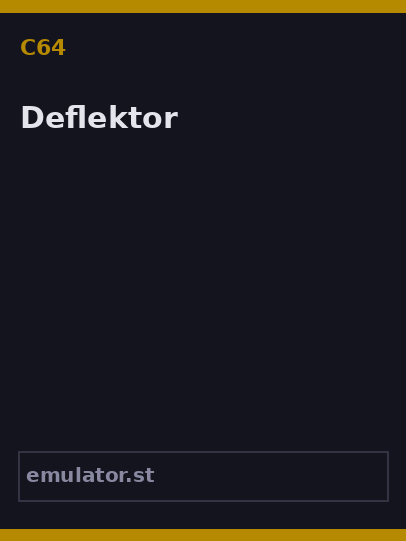 C64

Deflektor

emulator.st