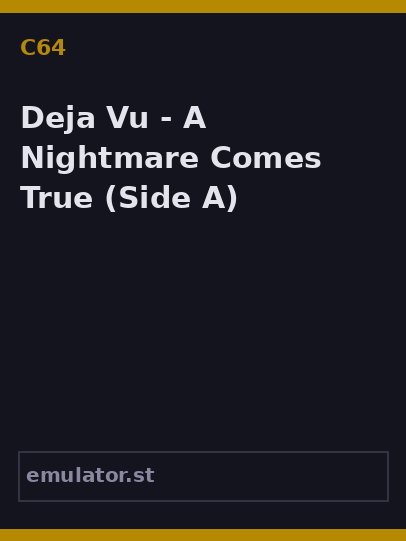 C64

Deja Vu - A Nightmare Comes True (Side A)

emulator.st