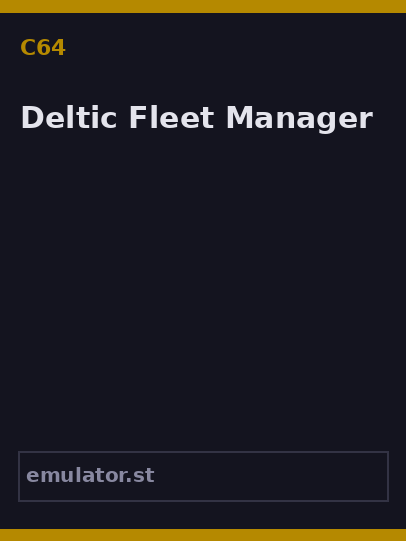 C64

Deltic Fleet Manager

emulator.st