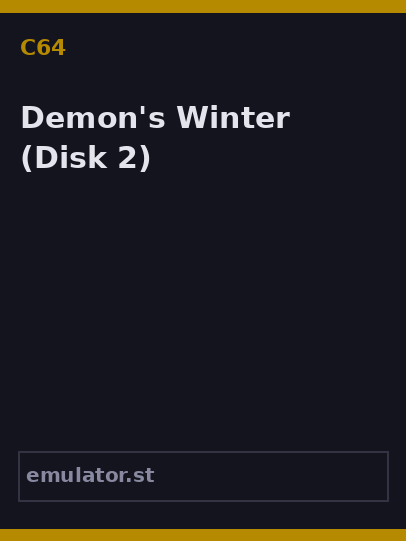 C64

Demon's Winter (Disk 2)

emulator.st