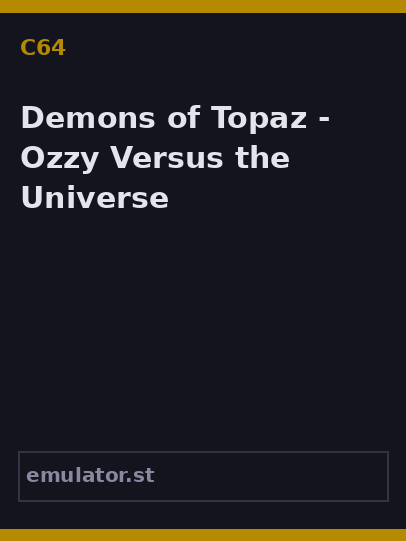 C64

Demons of Topaz - Ozzy Versus the Universe

emulator.st