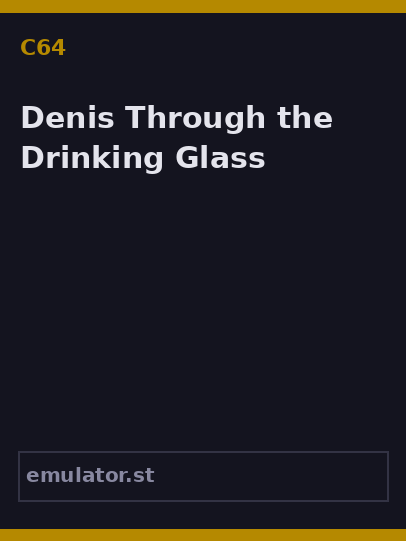 C64

Denis Through the Drinking Glass

emulator.st