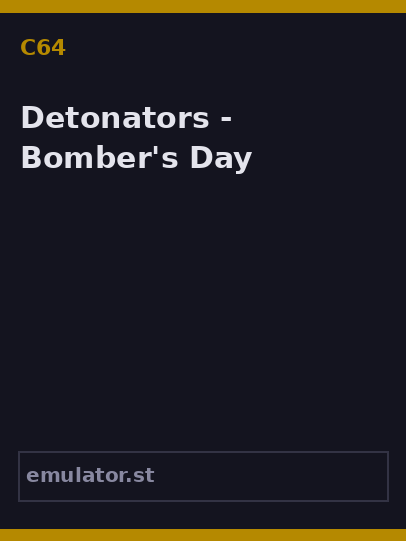 C64

Detonators - Bomber's Day

emulator.st