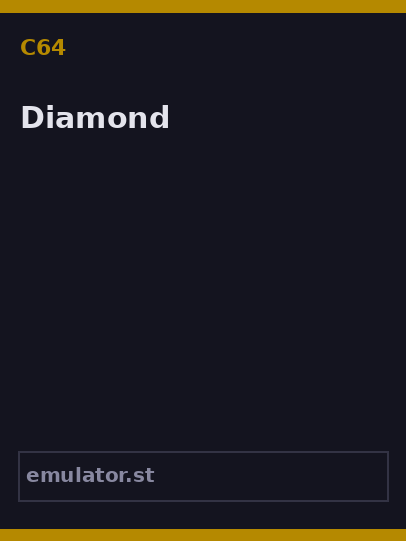 C64

Diamond

emulator.st