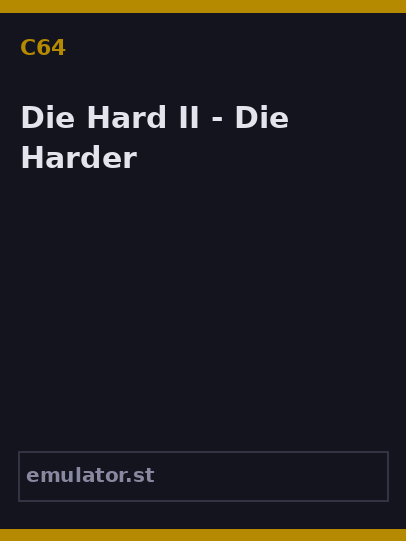 C64

Die Hard II - Die Harder

emulator.st