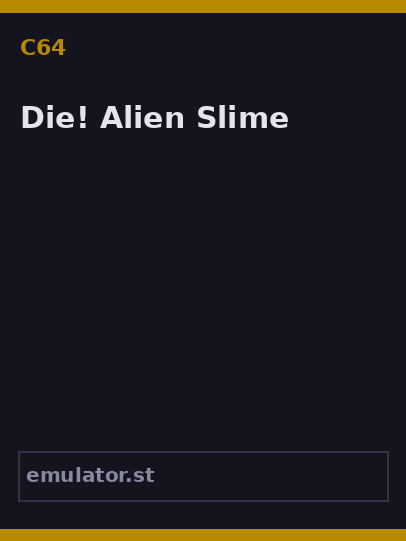 C64

Die! Alien Slime

emulator.st