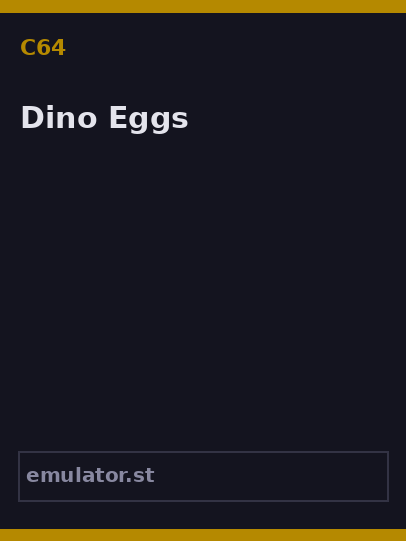 C64

Dino Eggs

emulator.st