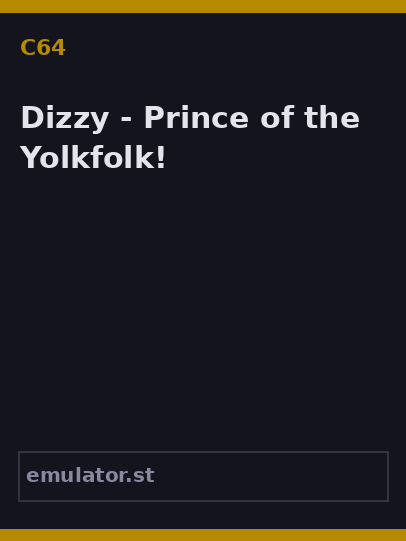 C64

Dizzy - Prince of the Yolkfolk!

emulator.st