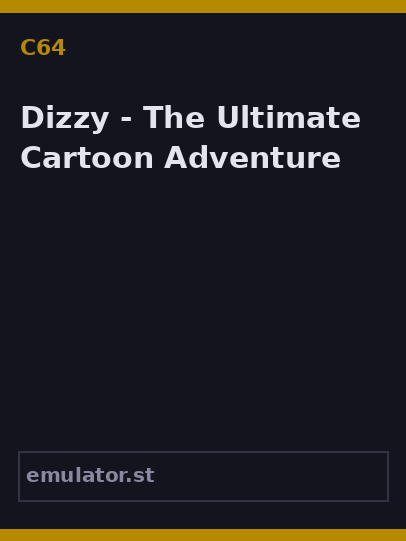 C64

Dizzy - The Ultimate Cartoon Adventure

emulator.st