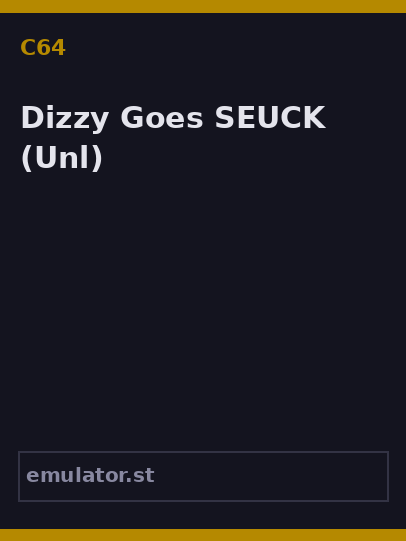 C64

Dizzy Goes SEUCK (Unl)

emulator.st