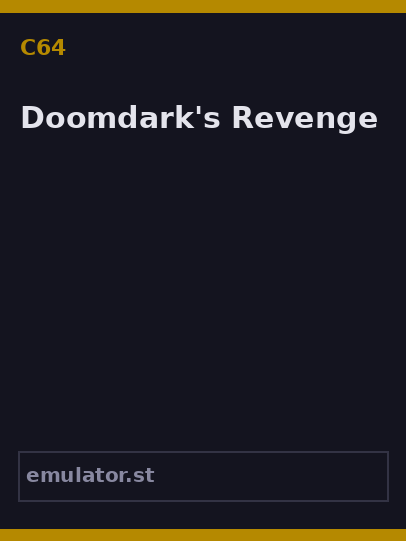 C64

Doomdark's Revenge

emulator.st