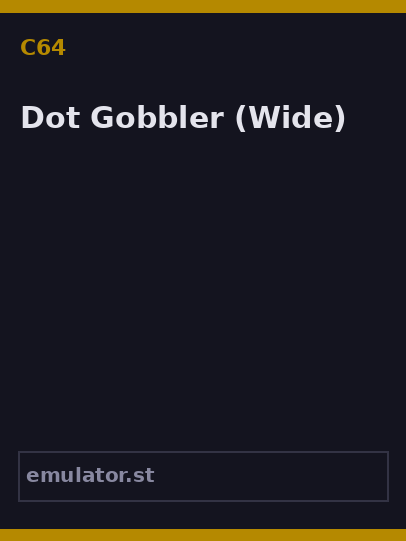 C64

Dot Gobbler (Wide)

emulator.st