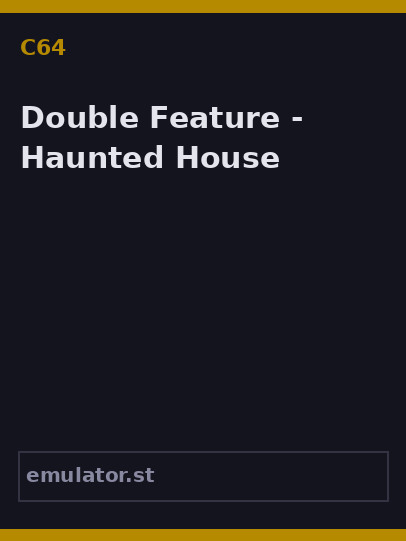 C64

Double Feature - Haunted House

emulator.st